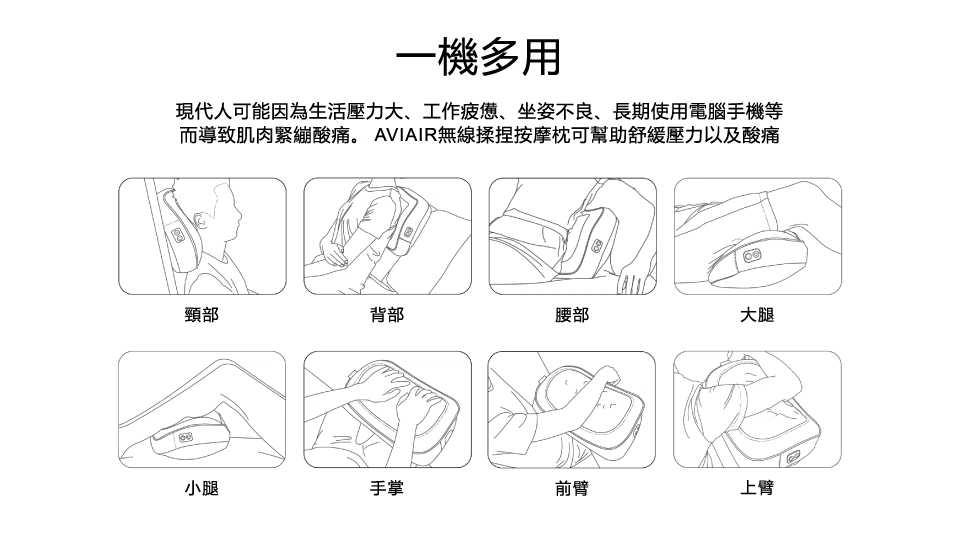 一機多用

現代人可能因為生活壓力大、工作疲憊、坐姿不良、長期使用電腦手機等而導致肌肉緊繃酸痛。 AVIAIR無線揉捏按摩枕可幫助舒緩壓力以及酸痛

頸部

背部

腰部

大腿

小腿

手掌

前臂

上臂